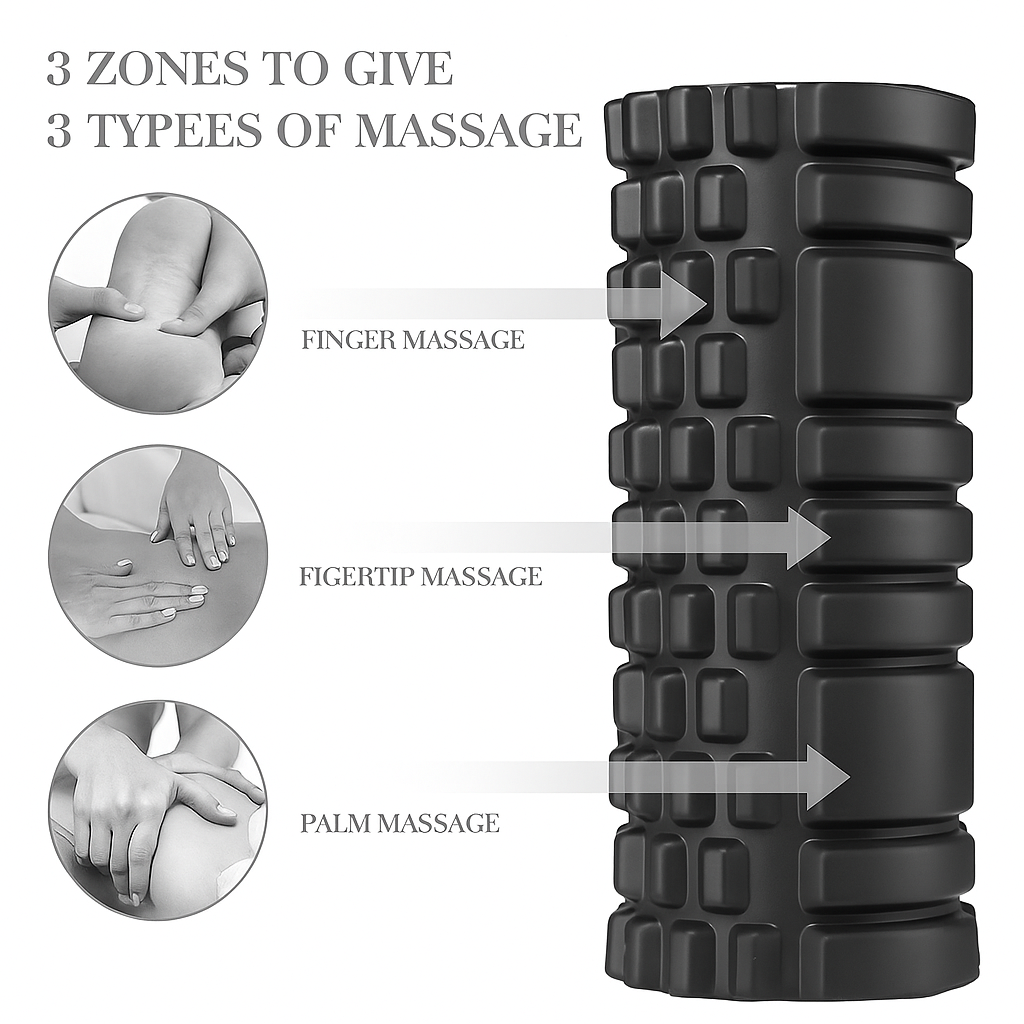 3 ZONES TO GIVE
3 TYPEES OF MASSAGE

FINGER MASSAGE

FIGERTIP MASSAGE

PALM MASSAGE