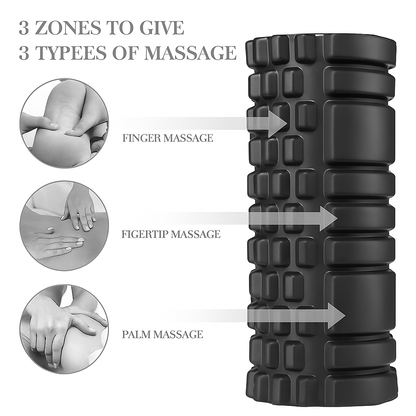 3 ZONES TO GIVE
3 TYPEES OF MASSAGE

FINGER MASSAGE

FIGERTIP MASSAGE

PALM MASSAGE