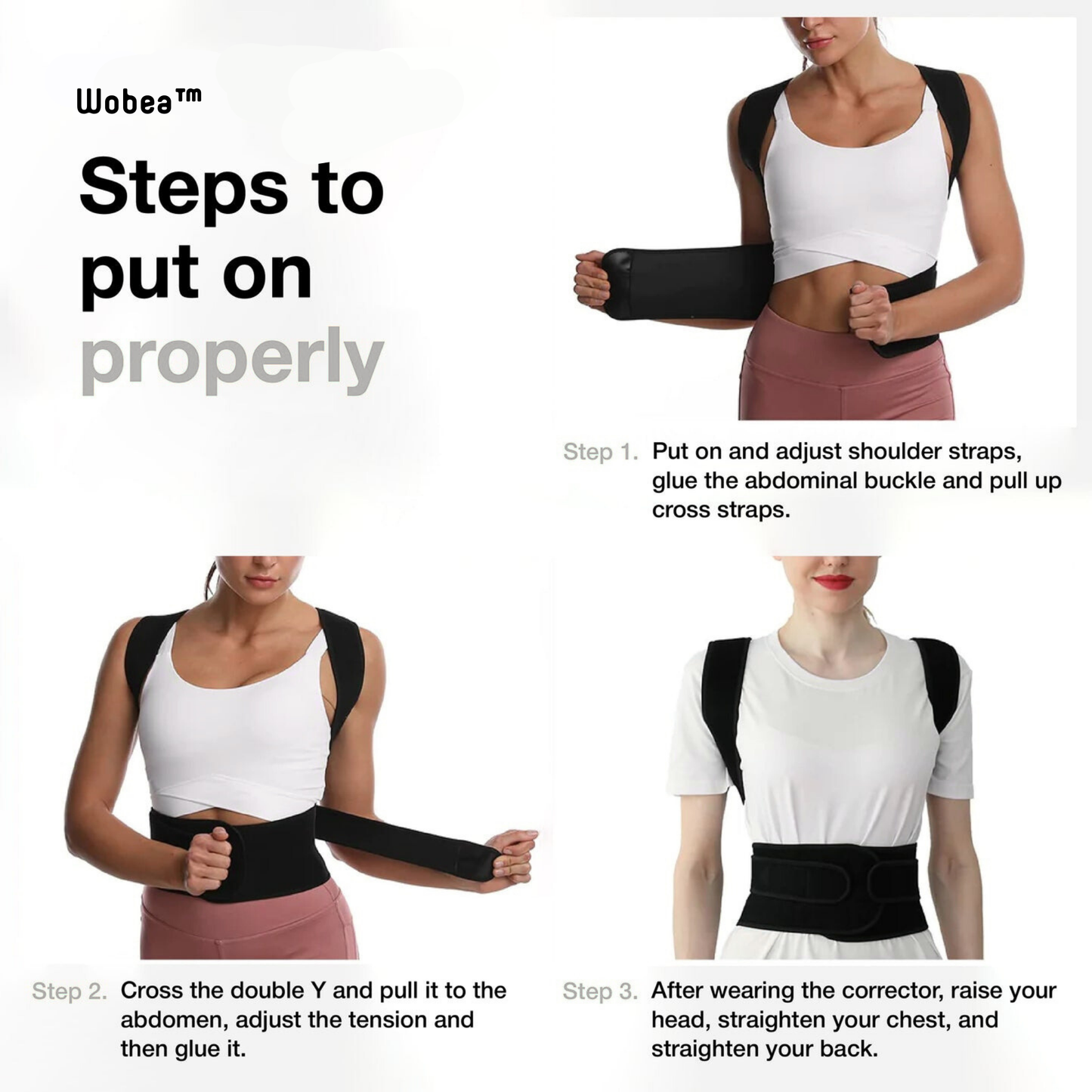 Wobea™

Steps to put on properly

Step 1. Put on and adjust shoulder straps, glue the abdominal buckle and pull up cross straps.

Step 2. Cross the double Y and pull it to the abdomen, adjust the tension and then glue it.

Step 3. After wearing the corrector, raise your head, straighten your chest, and straighten your back.