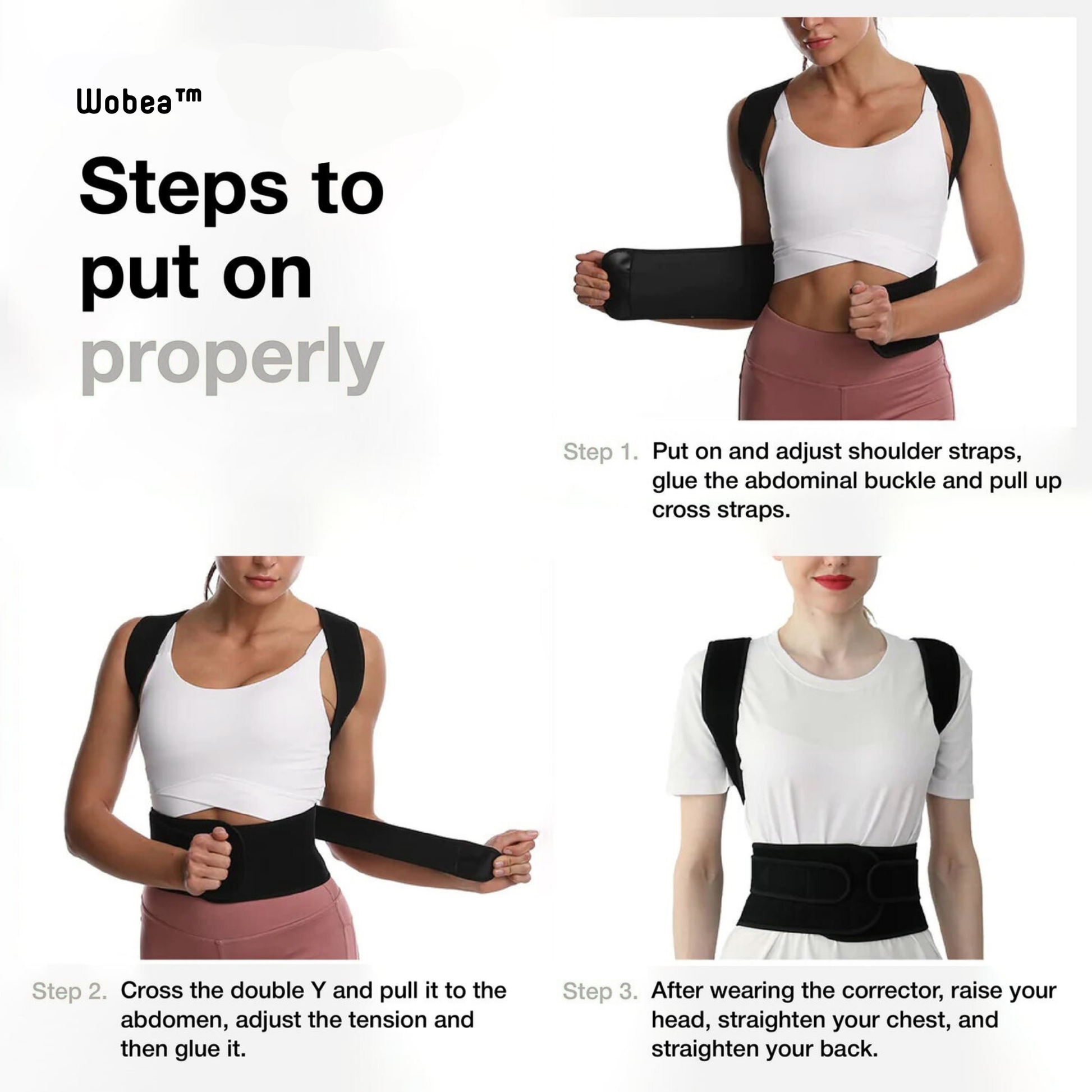 Wobea™

Steps to put on properly

Step 1. Put on and adjust shoulder straps, glue the abdominal buckle and pull up cross straps.

Step 2. Cross the double Y and pull it to the abdomen, adjust the tension and then glue it.

Step 3. After wearing the corrector, raise your head, straighten your chest, and straighten your back.